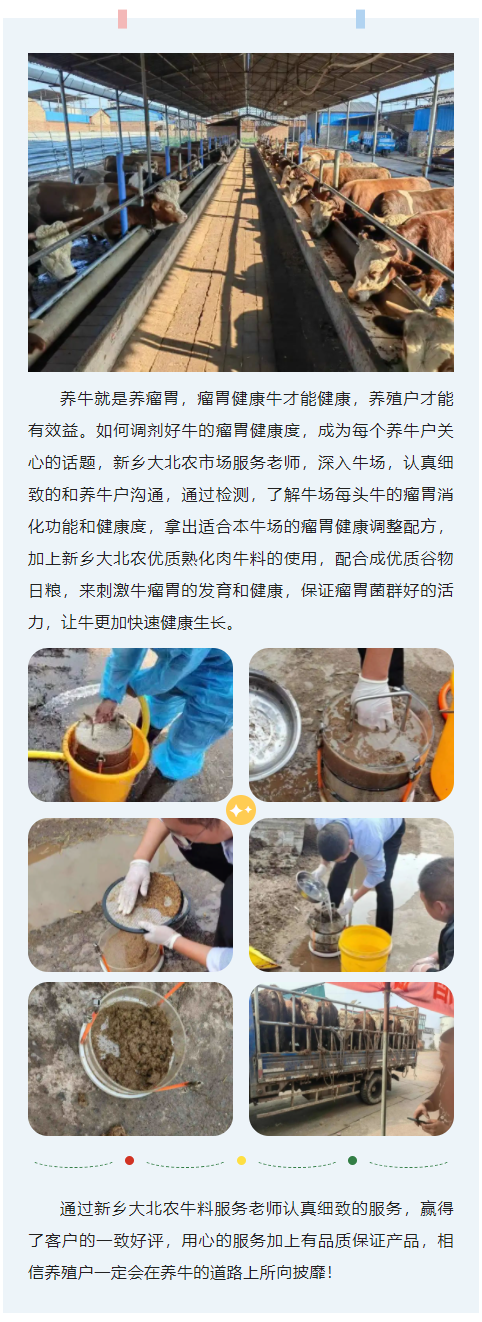 养牛就是养瘤胃，瘤胃健康牛才能健康，养殖户才能有效益。如何调剂好牛的瘤胃健康度，成为每个养牛户关心的话题，新乡大北农市场服务老师，深入牛场，认真细致的和养牛户沟通，通过检测，了解牛场每头牛的瘤胃消化功能和健康度，拿出适合本牛场的瘤胃健康调整配方，加上新乡大北农优质熟化肉牛料的使用，配合成优质谷物日粮，来刺激牛瘤胃的发育和健康，保证瘤胃菌群好的活力，让牛更加快速健康生长。

通过新乡大北农牛料服务老师认真细致的服务，赢得了客户的一致好评，用心的服务加上有品质保证产品，相信养殖户一定会在养牛的道路上所向披靡！